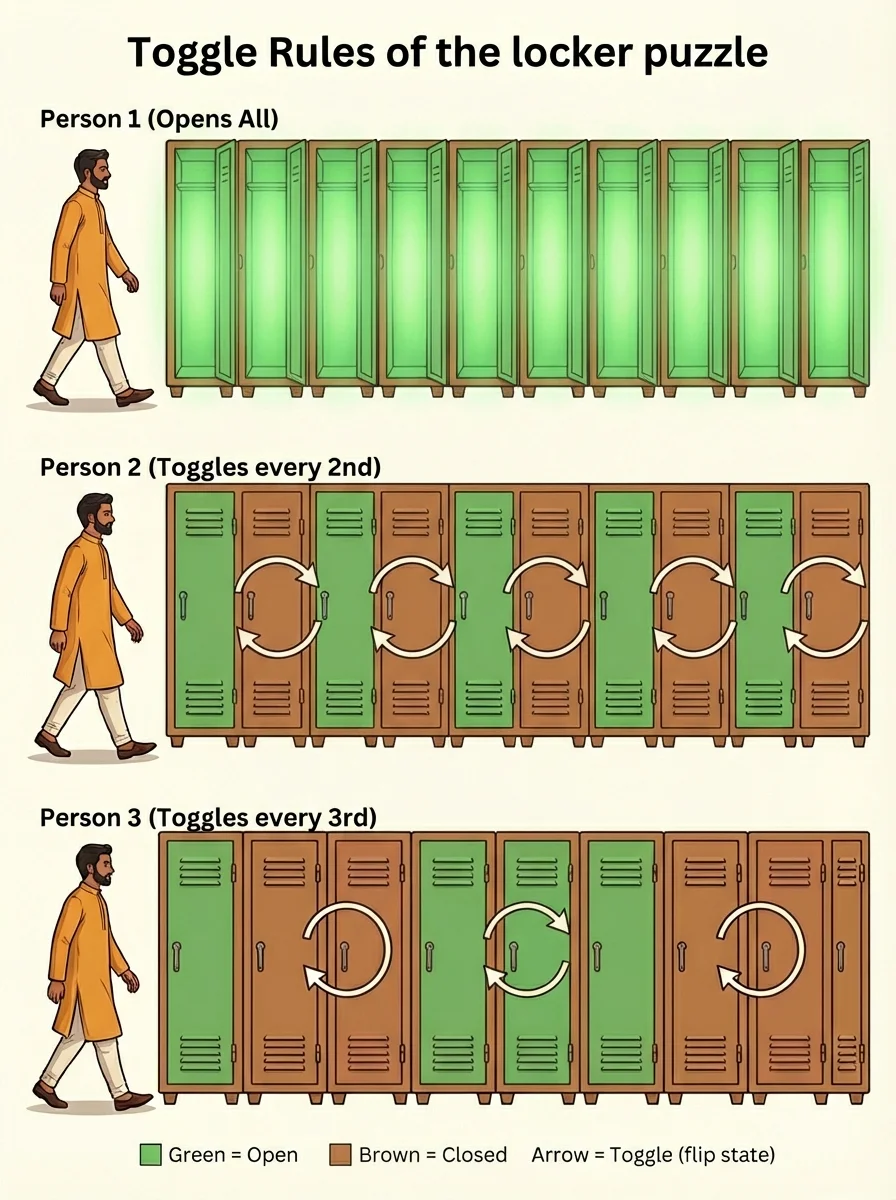 Toggle Rules of the locker puzzle

Person 1 (Opens All)

Person 2 (Toggles every 2nd)

Person 3 (Toggles every 3rd)

Green = Open Brown = Closed Arrow = Toggle (flip state)